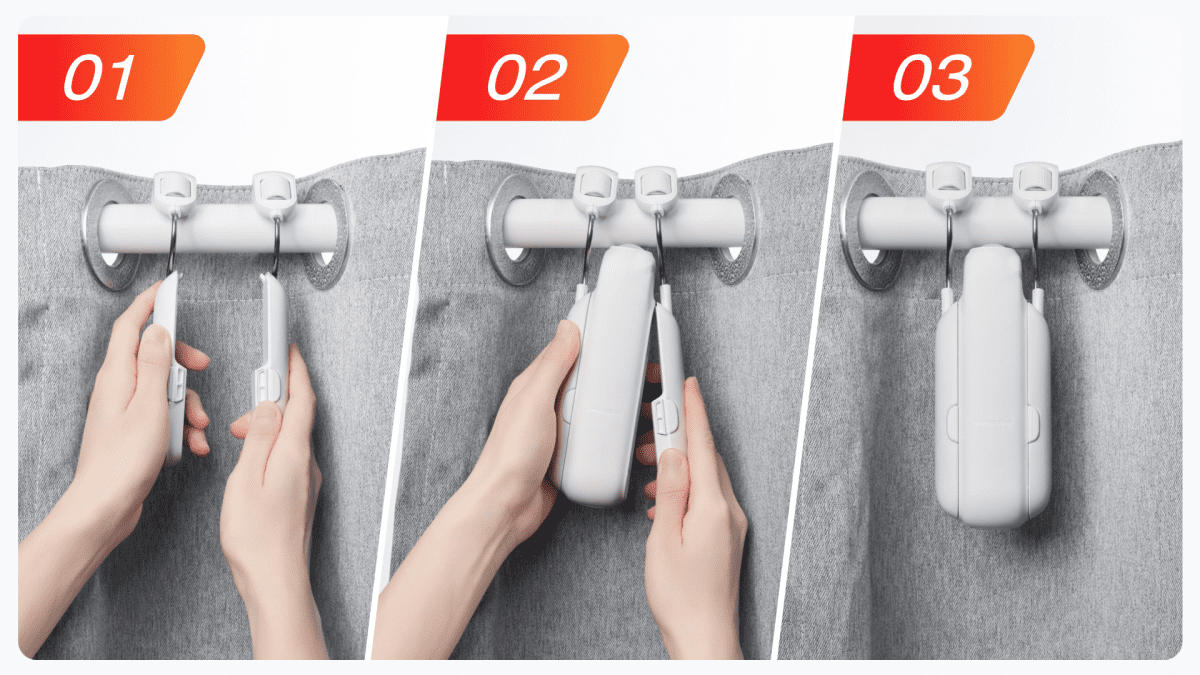 01

02

03