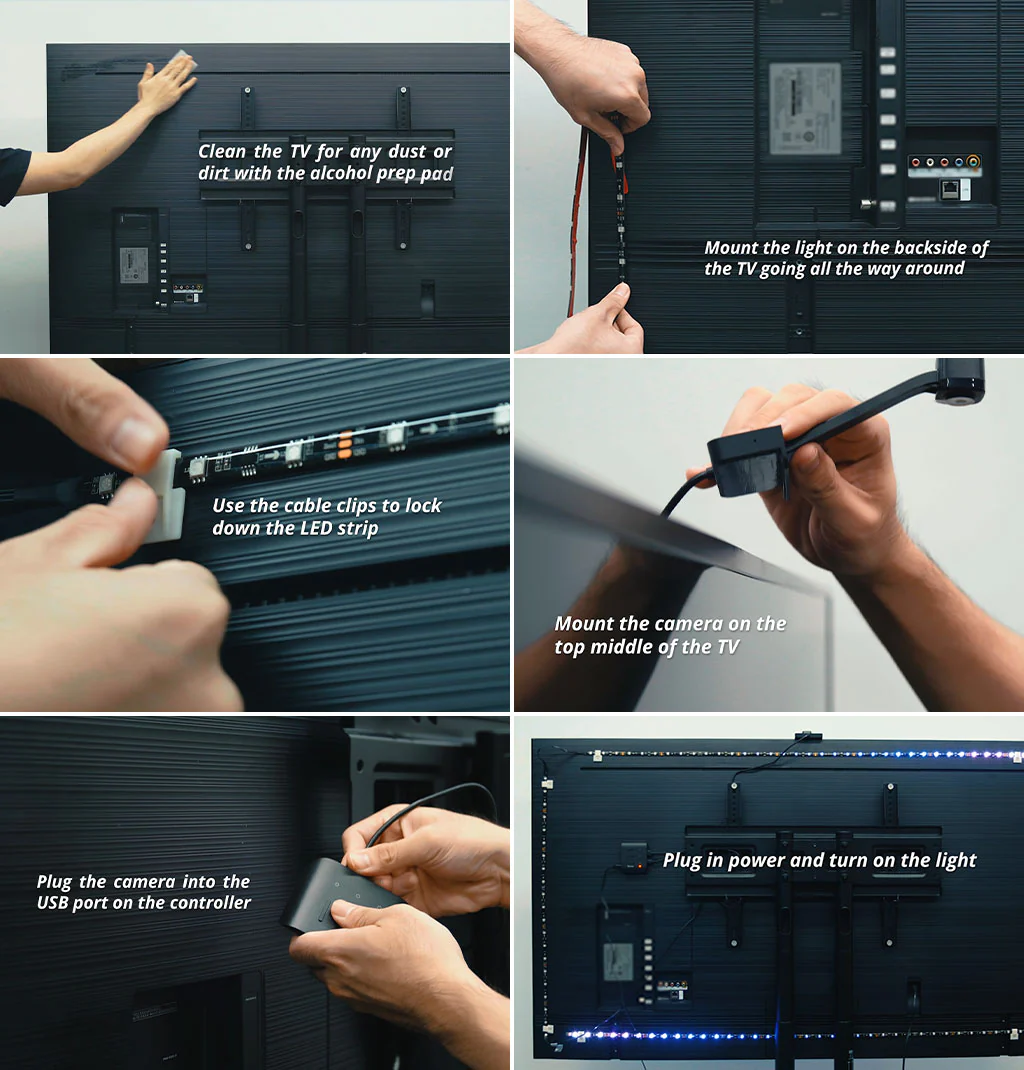 Clean the TV for any dust or dirt with the alcohol prep pad

Mount the light on the backside of the TV going all the way around

Use the cable clips to lock down the LED strip

Mount the camera on the top middle of the TV

Plug the camera into the USB port on the controller

Plug in power and turn on the light