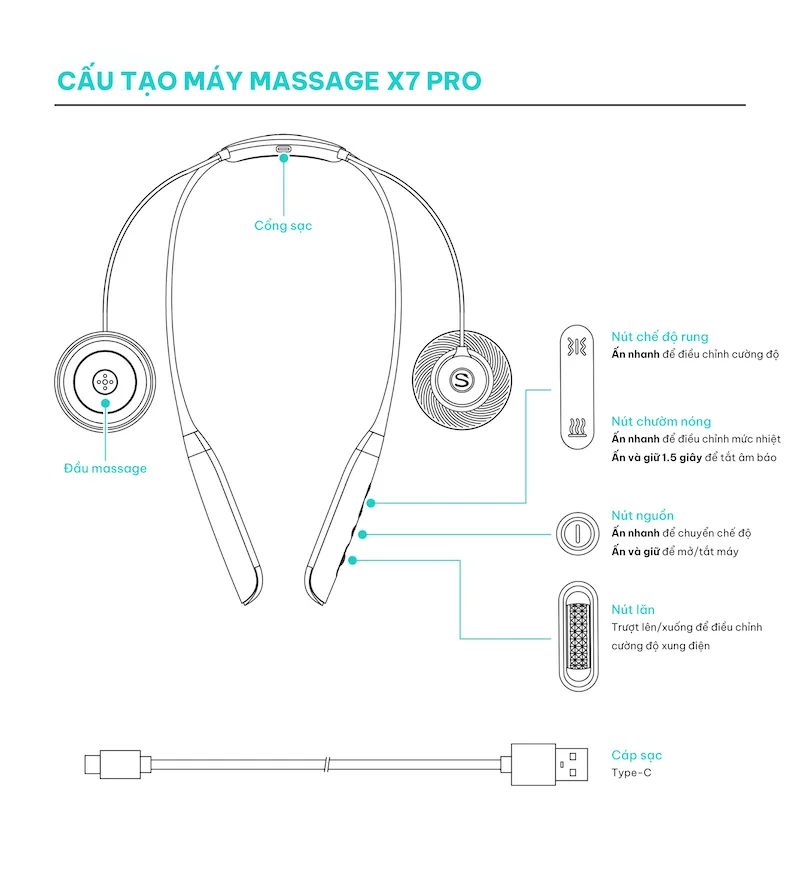 CẤU TẠO MÁY MASSAGE X7 PRO

Cổng sạc

Đầu massage

S

Nút chế độ rung
Ấn nhanh để điều chỉnh cường độ

Nút chườm nóng
Ấn nhanh để điều chỉnh mức nhiệt
Ấn và giữ 1.5 giây để tắt âm báo

Nút nguồn
Ấn nhanh để chuyển chế độ
Ấn và giữ để mở/tắt máy

Nút lăn
Trượt lên/xuống để điều chỉnh cường độ xung điện

Cáp sạc
Type-C