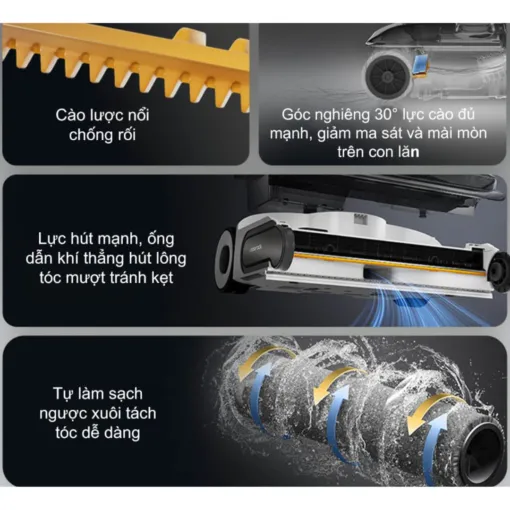 Cào lược nổi chống rối

Góc nghiêng 30° lực cào đủ mạnh, giảm ma sát và mài mòn trên con lăn

Lực hút mạnh, ống dẫn khí thẳng hút lông tóc mượt tránh kẹt

Tự làm sạch ngược xuôi tách tóc dễ dàng