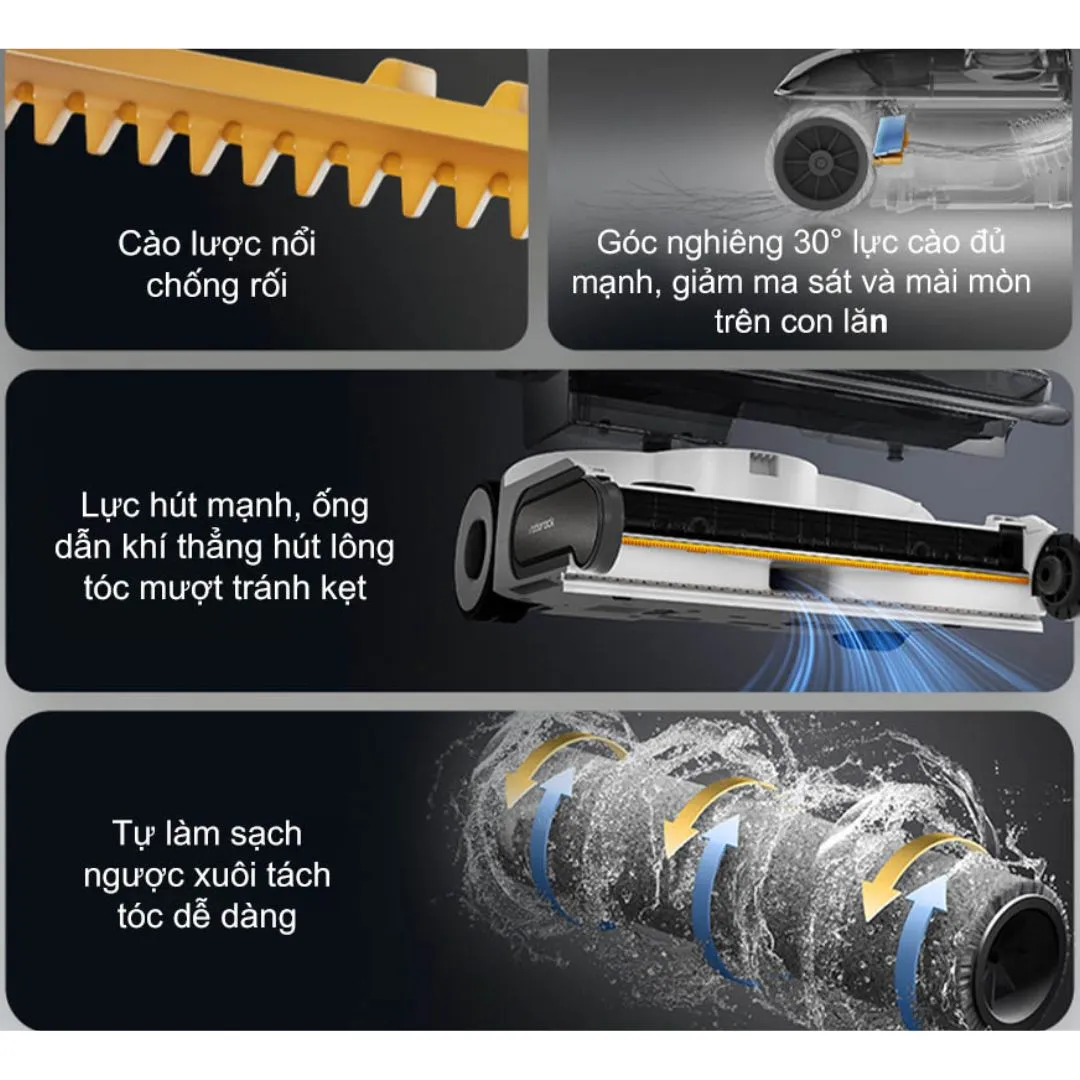 Cào lược nổi chống rối

Góc nghiêng 30° lực cào đủ mạnh, giảm ma sát và mài mòn trên con lăn

Lực hút mạnh, ống dẫn khí thẳng hút lông tóc mượt tránh kẹt

roborock

Tự làm sạch ngược xuôi tách tóc dễ dàng