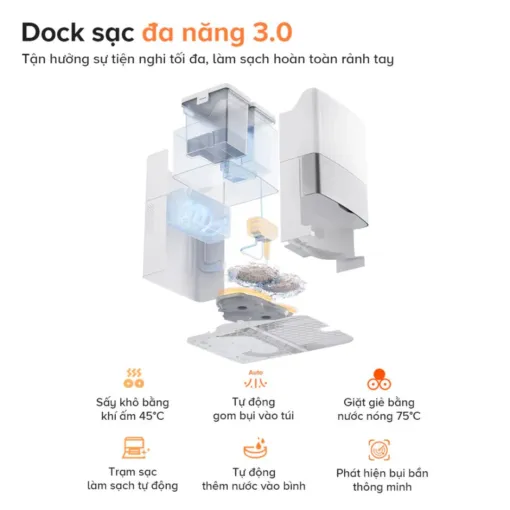 Dock sạc đa năng 3.0

Tận hưởng sự tiện nghi tối đa, làm sạch hoàn toàn rảnh tay

Sấy khô bằng khí ấm 45°C

Auto

Tự động gom bụi vào túi

Giặt giẻ bằng nước nóng 75°C

Trạm sạc làm sạch tự động

Tự động thêm nước vào bình

Phát hiện bụi bẩn thông minh