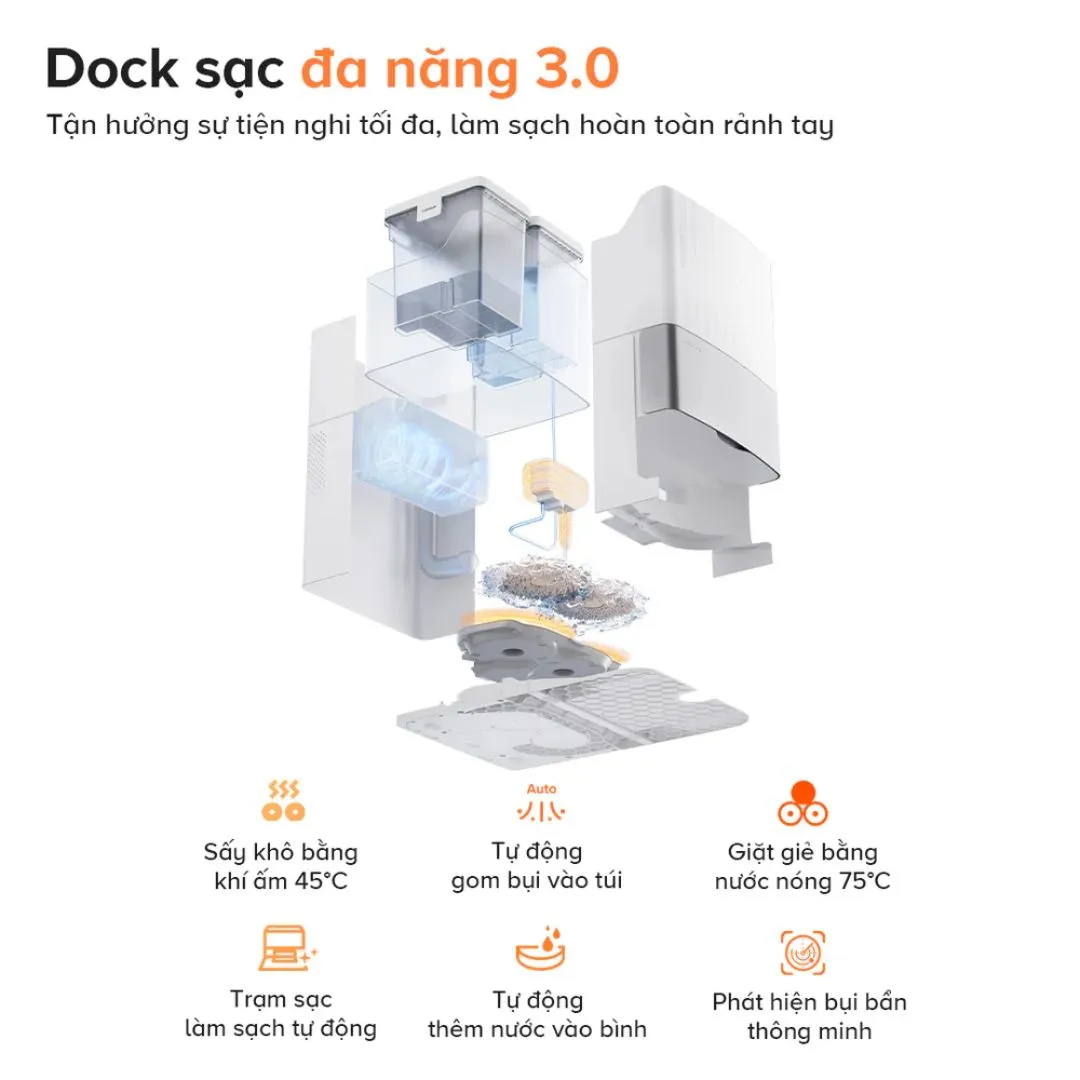 Dock sạc đa năng 3.0

Tận hưởng sự tiện nghi tối đa, làm sạch hoàn toàn rảnh tay

Sấy khô bằng khí ấm 45°C

Auto

Tự động gom bụi vào túi

Giặt giẻ bằng nước nóng 75°C

Trạm sạc làm sạch tự động

Tự động thêm nước vào bình

Phát hiện bụi bẩn thông minh