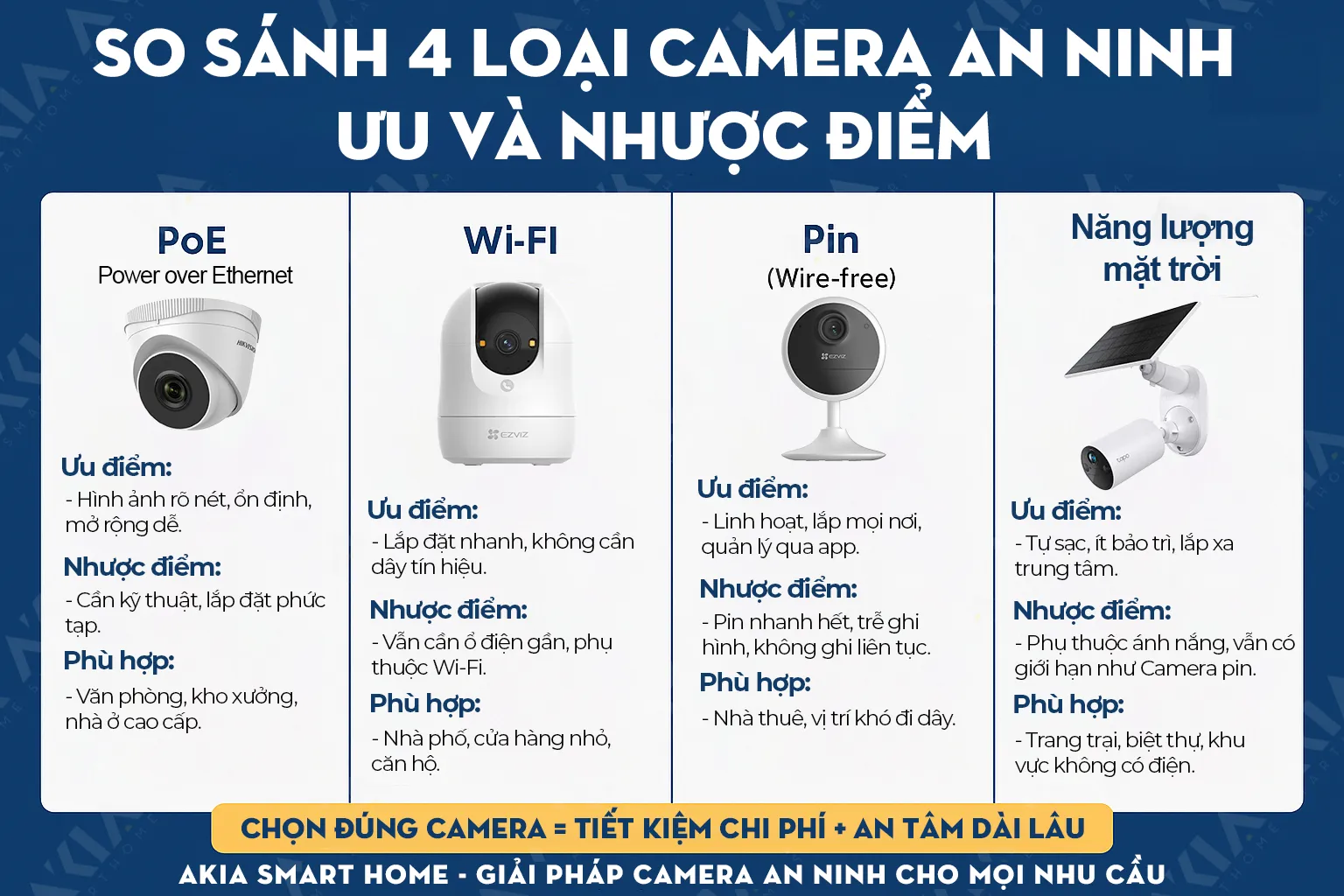 SO SÁNH 4 LOẠI CAMERA AN NINH ƯU VÀ NHƯỢC ĐIỂM

PoE
Power over Ethernet

HIKVISION

Ưu điểm:
- Hình ảnh rõ nét, ổn định, mở rộng dễ.

Nhược điểm:
- Cần kỹ thuật, lắp đặt phức tạp.

Phù hợp:
- Văn phòng, kho xưởng, nhà ở cao cấp.

Wi-FI

EZVIZ

Ưu điểm:
- Lắp đặt nhanh, không cần dây tín hiệu.

Nhược điểm:
- Vẫn cần ổ điện gần, phụ thuộc Wi-Fi.

Phù hợp:
- Nhà phố, cửa hàng nhỏ, căn hộ.

Pin
(Wire-free)

EZVIZ

Ưu điểm:
- Linh hoạt, lắp mọi nơi, quản lý qua app.

Nhược điểm:
- Pin nhanh hết, trễ ghi hình, không ghi liên tục.

Phù hợp:
- Nhà thuê, vị trí khó đi dây.

Năng lượng mặt trời

tapo

Ưu điểm:
- Tự sạc, ít bảo trì, lắp xa trung tâm.

Nhược điểm:
- Phụ thuộc ánh nắng, vẫn có giới hạn như Camera pin.

Phù hợp:
- Trang trại, biệt thự, khu vực không có điện.

CHỌN ĐÚNG CAMERA = TIẾT KIỆM CHI PHÍ + AN TÂM DÀI LÂU

AKIA SMART HOME - GIẢI PHÁP CAMERA AN NINH CHO MỌI NHU CẦU