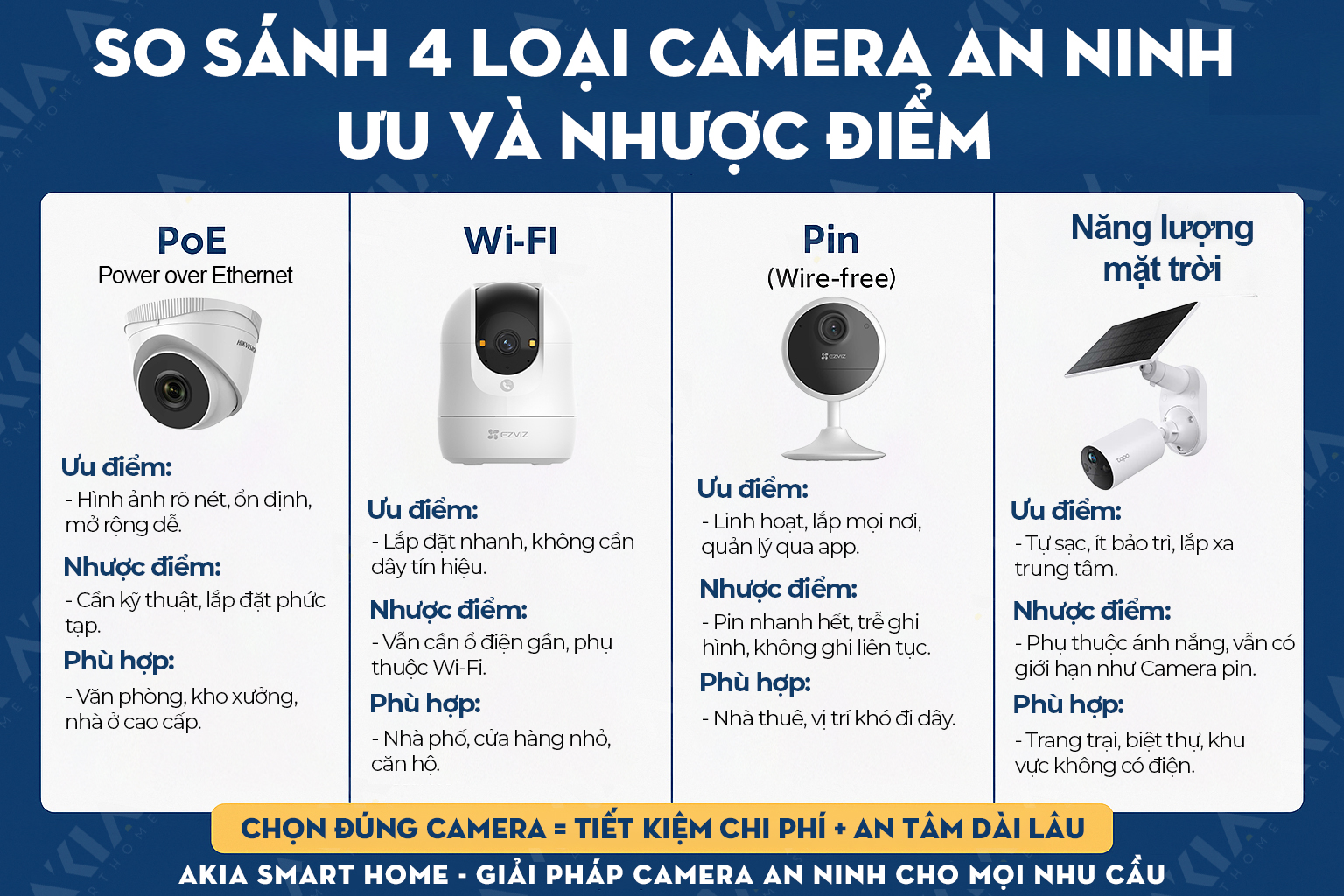 SO SÁNH 4 LOẠI CAMERA AN NINH
ƯU VÀ NHƯỢC ĐIỂM

PoE
Power over Ethernet

HIKVISION

Ưu điểm:
- Hình ảnh rõ nét, ổn định, mở rộng dễ.

Nhược điểm:
- Cần kỹ thuật, lắp đặt phức tạp.

Phù hợp:
- Văn phòng, kho xưởng, nhà ở cao cấp.

Wi-FI

EZVIZ

Ưu điểm:
- Lắp đặt nhanh, không cần dây tín hiệu.

Nhược điểm:
- Vẫn cần ổ điện gần, phụ thuộc Wi-Fi.

Phù hợp:
- Nhà phố, cửa hàng nhỏ, căn hộ.

Pin
(Wire-free)

EZVIZ

Ưu điểm:
- Linh hoạt, lắp mọi nơi, quản lý qua app.

Nhược điểm:
- Pin nhanh hết, trễ ghi hình, không ghi liên tục.

Phù hợp:
- Nhà thuê, vị trí khó đi dây.

Năng lượng mặt trời

tapo

Ưu điểm:
- Tự sạc, ít bảo trì, lắp xa trung tâm.

Nhược điểm:
- Phụ thuộc ánh nắng, vẫn có giới hạn như Camera pin.

Phù hợp:
- Trang trại, biệt thự, khu vực không có điện.

CHỌN ĐÚNG CAMERA = TIẾT KIỆM CHI PHÍ + AN TÂM DÀI LÂU

AKIA SMART HOME - GIẢI PHÁP CAMERA AN NINH CHO MỌI NHU CẦU