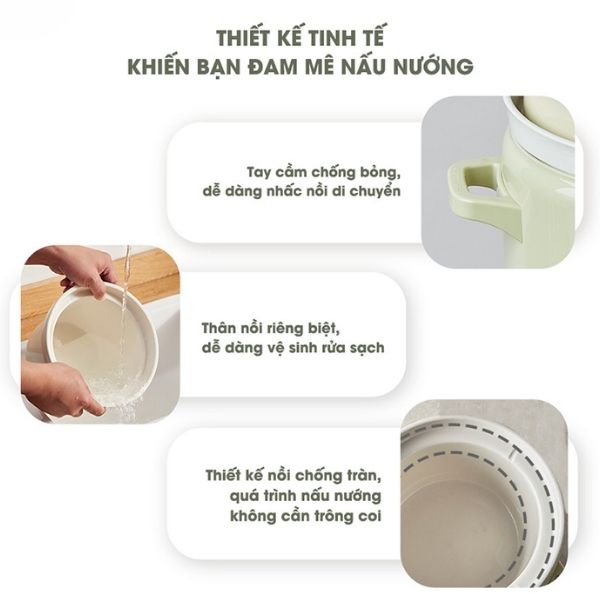 THIẾT KẾ TINH TẾ
KHIẾN BẠN ĐAM MÊ NẤU NƯỚNG

Tay cầm chống bỏng,
dễ dàng nhấc nồi di chuyển

Thân nồi riêng biệt,
dễ dàng vệ sinh rửa sạch

Thiết kế nồi chống tràn,
quá trình nấu nướng
không cần trông coi