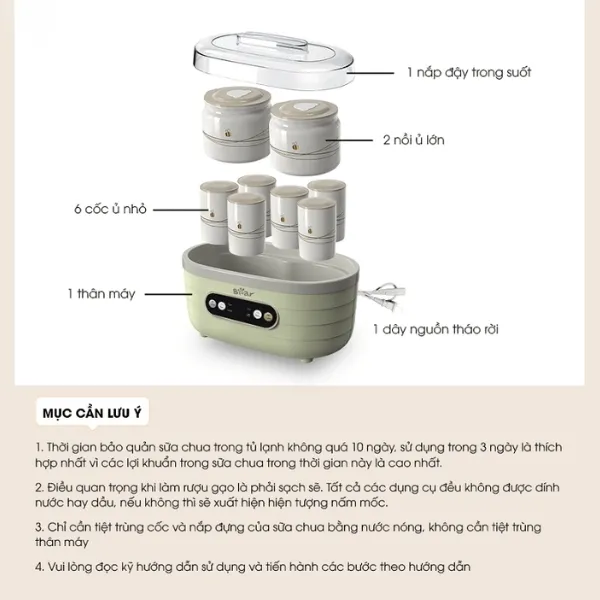 1 nắp đậy trong suốt

2 nồi ủ lớn

6 cốc ủ nhỏ

1 thân máy

Bear

1 dây nguồn tháo rời

MỤC CẦN LƯU Ý

1. Thời gian bảo quản sữa chua trong tủ lạnh không quá 10 ngày, sử dụng trong 3 ngày là thích hợp nhất vì các lợi khuẩn trong sữa chua trong thời gian này là cao nhất.

2. Điều quan trọng khi làm rượu gạo là phải sạch sẽ. Tất cả các dụng cụ đều không được dính nước hay dầu, nếu không thì sẽ xuất hiện hiện tượng nấm mốc.

3. Chỉ cần tiệt trùng cốc và nắp đựng của sữa chua bằng nước nóng, không cần tiệt trùng thân máy

4. Vui lòng đọc kỹ hướng dẫn sử dụng và tiến hành các bước theo hướng dẫn