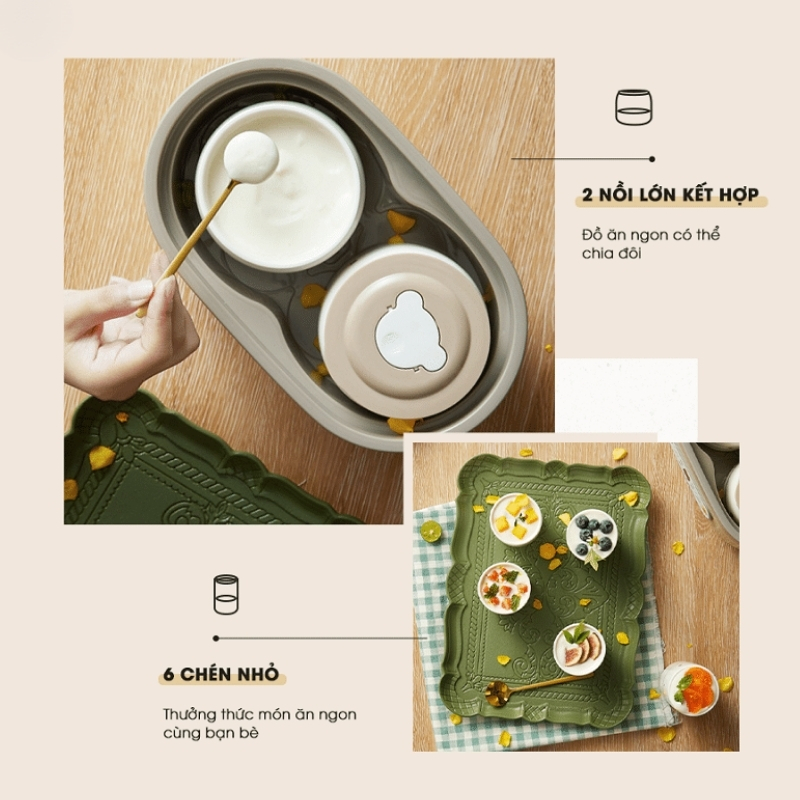 2 NỒI LỚN KẾT HỢP

Đồ ăn ngon có thể chia đôi

6 CHÉN NHỎ

Thưởng thức món ăn ngon cùng bạn bè