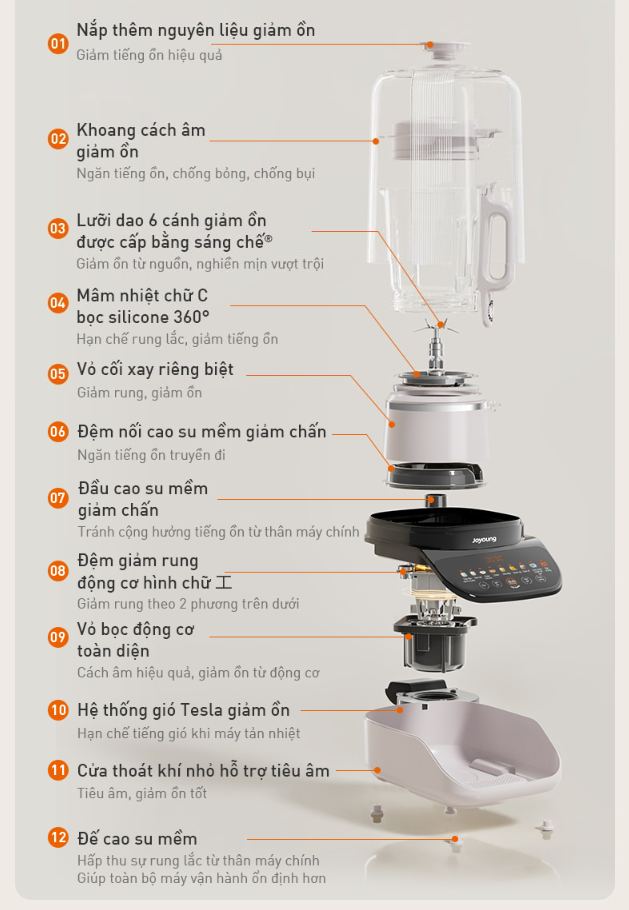 01 Nắp thêm nguyên liệu giảm ồn
Giảm tiếng ồn hiệu quả

02 Khoang cách âm giảm ồn
Ngăn tiếng ồn, chống bỏng, chống bụi

03 Lưỡi dao 6 cánh giảm ồn được cấp bằng sáng chế®
Giảm ồn từ nguồn, nghiền mịn vượt trội

04 Mâm nhiệt chữ C bọc silicone 360°
Hạn chế rung lắc, giảm tiếng ồn

05 Vỏ cối xay riêng biệt
Giảm rung, giảm ồn

06 Đệm nối cao su mềm giảm chấn
Ngăn tiếng ồn truyền đi

07 Đầu cao su mềm giảm chấn
Tránh cộng hưởng tiếng ồn từ thân máy chính

08 Đệm giảm rung động cơ hình chữ 工
Giảm rung theo 2 phương trên dưới

09 Vỏ bọc động cơ toàn diện
Cách âm hiệu quả, giảm ồn từ động cơ

10 Hệ thống gió Tesla giảm ồn
Hạn chế tiếng gió khi máy tản nhiệt

11 Cửa thoát khí nhỏ hỗ trợ tiêu âm
Tiêu âm, giảm ồn tốt

12 Đế cao su mềm
Hấp thu sự rung lắc từ thân máy chính
Giúp toàn bộ máy vận hành ổn định hơn

Joyoung