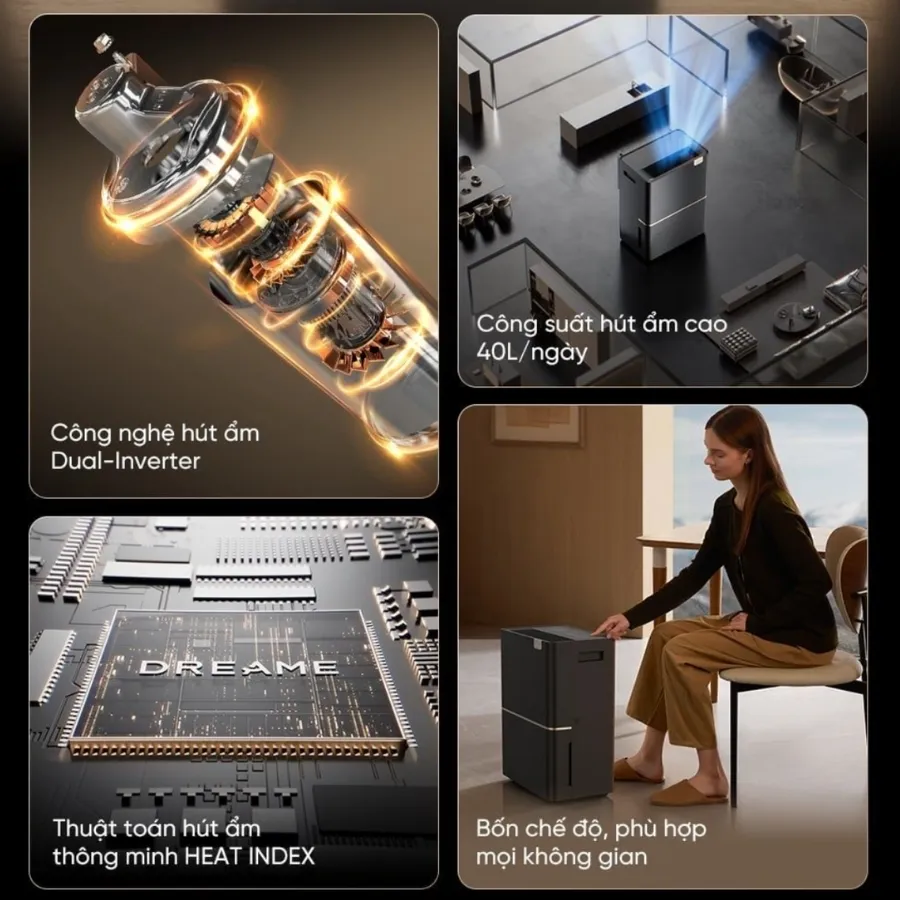 Công nghệ hút ẩm Dual-Inverter

Công suất hút ẩm cao 40L/ngày

DREAME

Thuật toán hút ẩm thông minh HEAT INDEX

Bốn chế độ, phù hợp mọi không gian