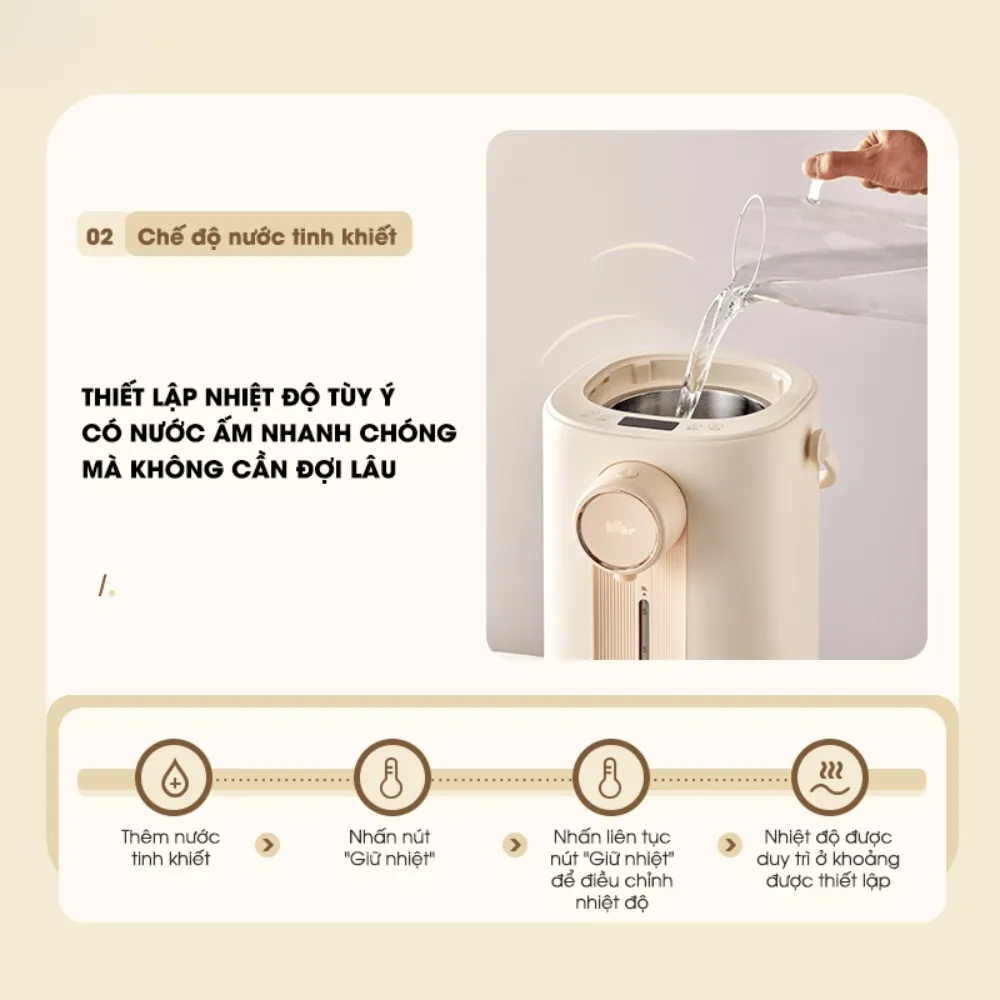 02 Chế độ nước tinh khiết

THIẾT LẬP NHIỆT ĐỘ TÙY Ý
CÓ NƯỚC ẤM NHANH CHÓNG
MÀ KHÔNG CẦN ĐỢI LÂU

/.

Bear

Thêm nước tinh khiết

Nhấn nút "Giữ nhiệt"

Nhấn liên tục nút "Giữ nhiệt" để điều chỉnh nhiệt độ

Nhiệt độ được duy trì ở khoảng được thiết lập