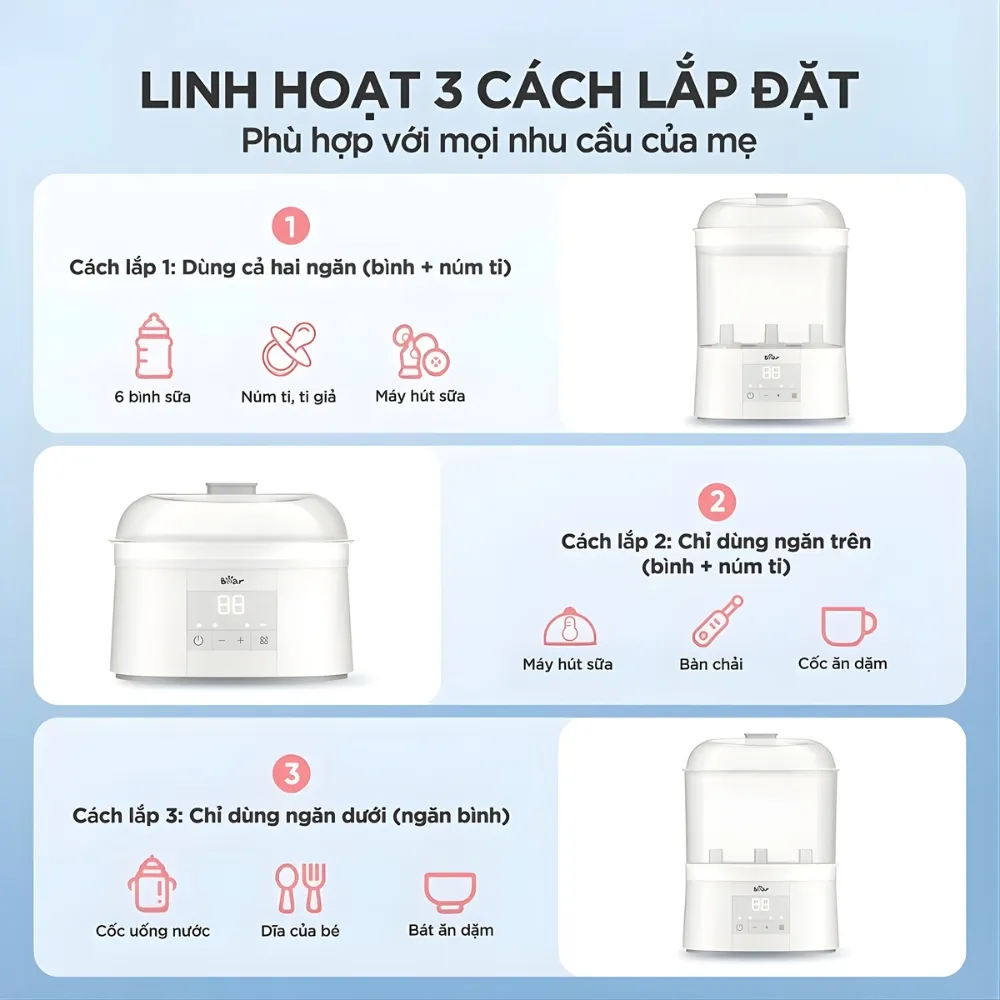 LINH HOẠT 3 CÁCH LẮP ĐẶT
Phù hợp với mọi nhu cầu của mẹ

1
Cách lắp 1: Dùng cả hai ngăn (bình + núm ti)
6 bình sữa
Núm ti, ti giả
Máy hút sữa

Bear
88

Bear
88

2
Cách lắp 2: Chỉ dùng ngăn trên (bình + núm ti)
Máy hút sữa
Bàn chải
Cốc ăn dặm

3
Cách lắp 3: Chỉ dùng ngăn dưới (ngăn bình)
Cốc uống nước
Dĩa của bé
Bát ăn dặm

Bear
88