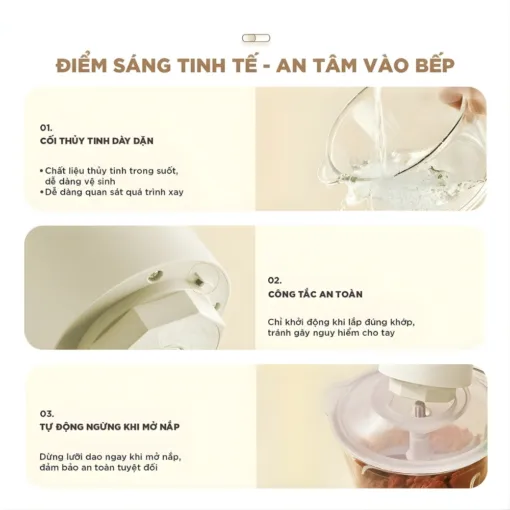 ĐIỂM SÁNG TINH TẾ - AN TÂM VÀO BẾP

01.
CỐI THỦY TINH DÀY DẶN

• Chất liệu thủy tinh trong suốt, dễ dàng vệ sinh
• Dễ dàng quan sát quá trình xay

02.
CÔNG TẮC AN TOÀN

Chỉ khởi động khi lắp đúng khớp, tránh gây nguy hiểm cho tay

03.
TỰ ĐỘNG NGỪNG KHI MỞ NẮP

Dừng lưỡi dao ngay khi mở nắp, đảm bảo an toàn tuyệt đối