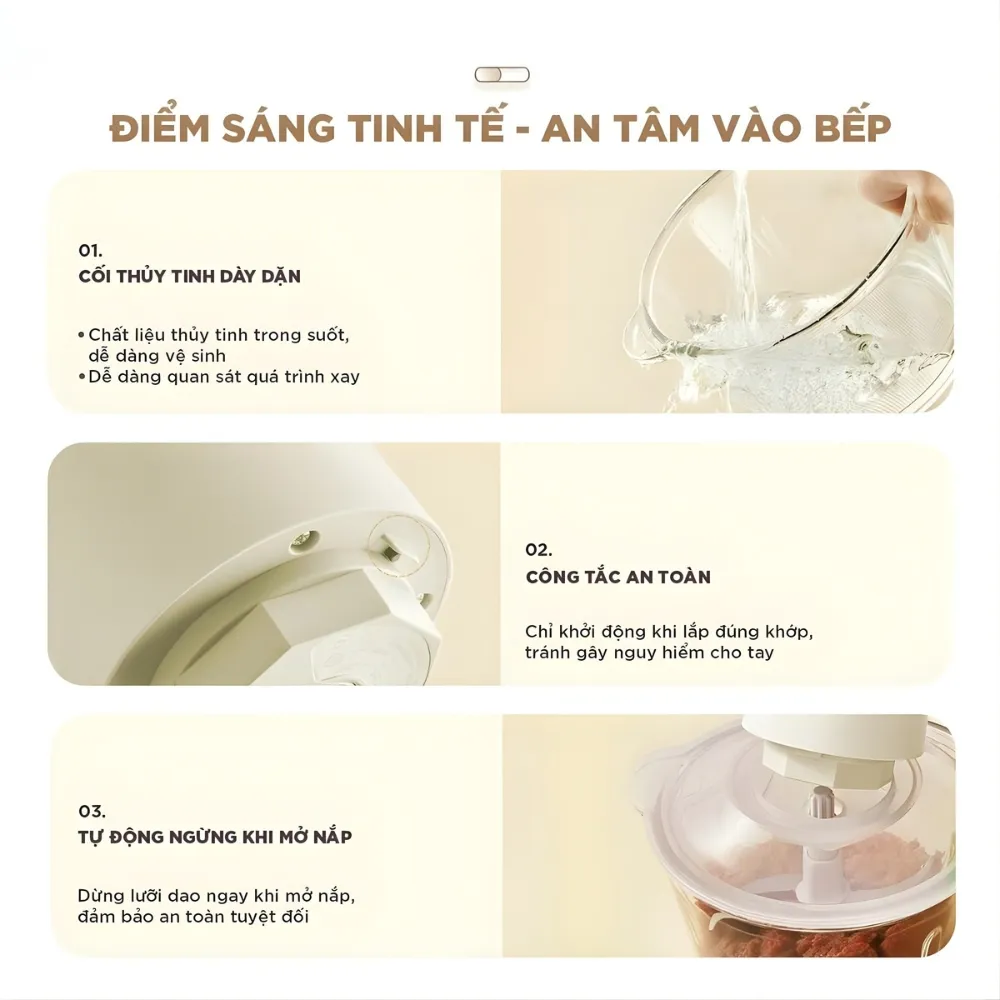 ĐIỂM SÁNG TINH TẾ - AN TÂM VÀO BẾP

01.
CỐI THỦY TINH DÀY DẶN

• Chất liệu thủy tinh trong suốt, dễ dàng vệ sinh
• Dễ dàng quan sát quá trình xay

02.
CÔNG TẮC AN TOÀN

Chỉ khởi động khi lắp đúng khớp, tránh gây nguy hiểm cho tay

03.
TỰ ĐỘNG NGỪNG KHI MỞ NẮP

Dừng lưỡi dao ngay khi mở nắp, đảm bảo an toàn tuyệt đối