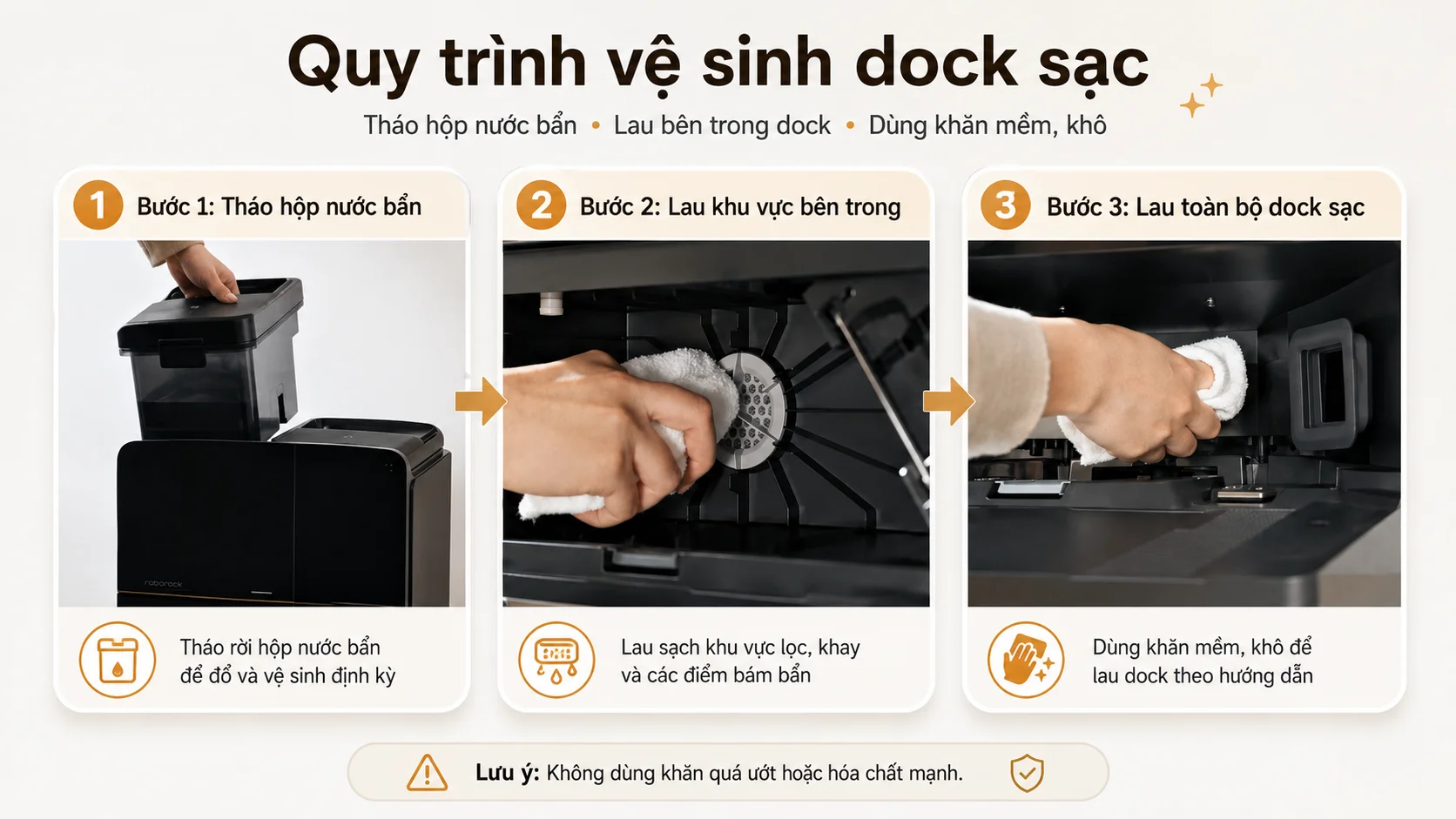 Quy trình vệ sinh dock sạc

Tháo hộp nước bẩn • Lau bên trong dock • Dùng khăn mềm, khô

1 Bước 1: Tháo hộp nước bẩn

roborock

Tháo rời hộp nước bẩn để đổ và vệ sinh định kỳ

2 Bước 2: Lau khu vực bên trong

Lau sạch khu vực lọc, khay và các điểm bám bẩn

3 Bước 3: Lau toàn bộ dock sạc

Dùng khăn mềm, khô để lau dock theo hướng dẫn

Lưu ý: Không dùng khăn quá ướt hoặc hóa chất mạnh.